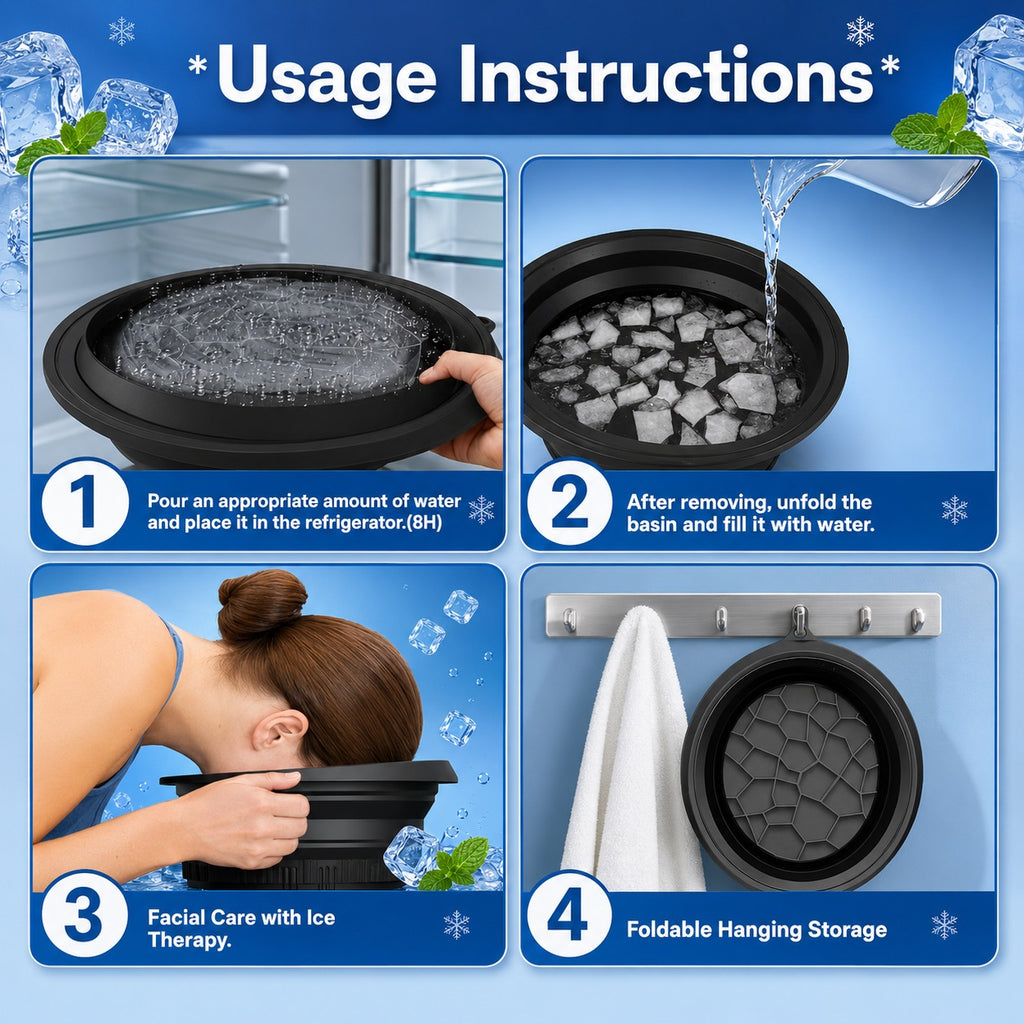 *Usage Instructions*

1 Pour an appropriate amount of water and place it in the refrigerator.(8H)

2 After removing, unfold the basin and fill it with water.

3 Facial Care with Ice Therapy.

4 Foldable Hanging Storage